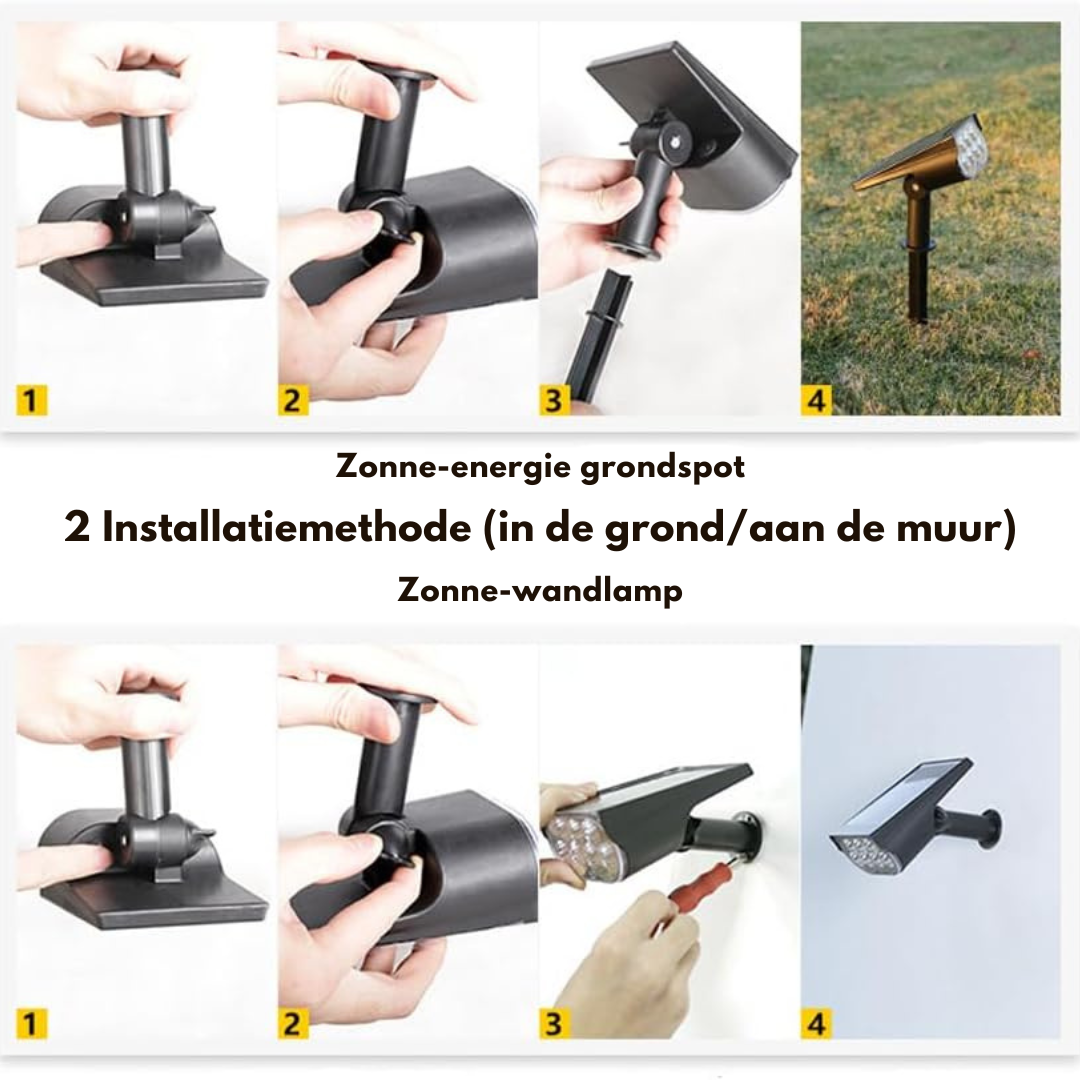 1

2

3

4

Zonne-energie grondspot

2 Installatiemethode (in de grond/aan de muur)

Zonne-wandlamp

1

2

3

4